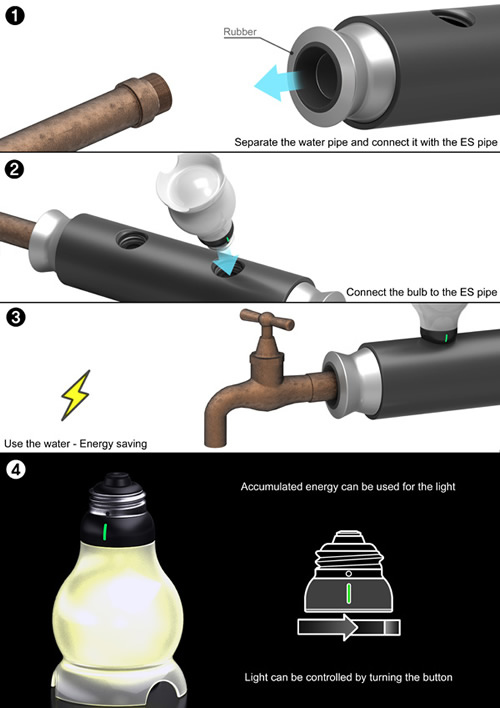 1

Rubber

Separate the water pipe and connect it with the ES pipe

2

Connect the bulb to the ES pipe

3

Use the water - Energy saving

4

Accumulated energy can be used for the light

Light can be controlled by turning the button